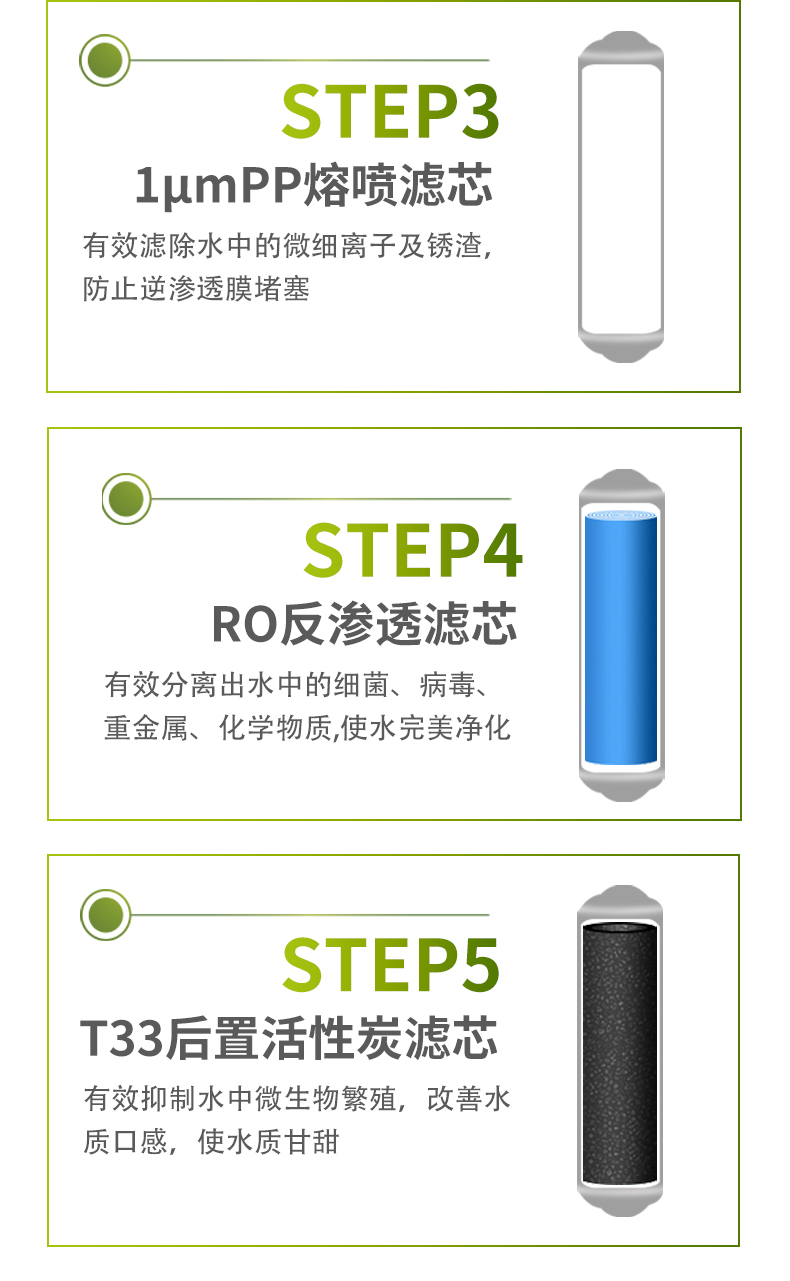 STEP3

1μmPP熔喷滤芯

有效滤除水中的微细离子及锈渣,防止逆渗透膜堵塞

STEP4

RO反渗透滤芯

有效分离出水中的细菌、病毒、重金属、化学物质,使水完美净化

STEP5

T33后置活性炭滤芯

有效抑制水中微生物繁殖，改善水质口感，使水质甘甜